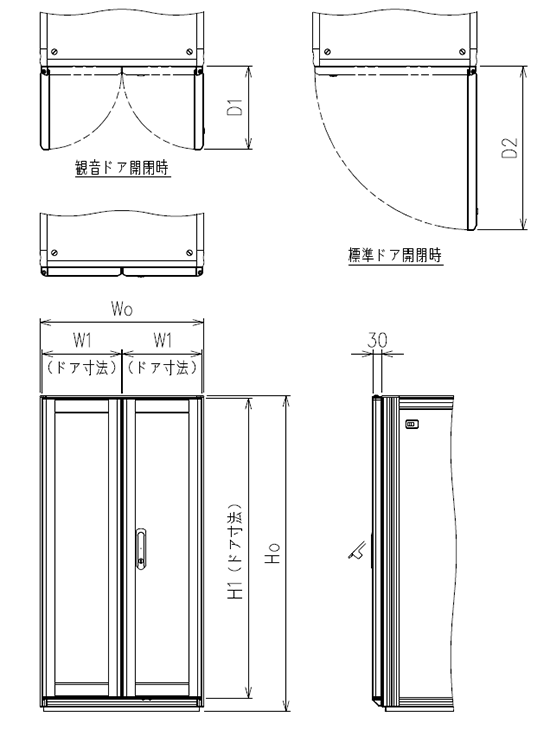 D1

観音ドア開閉時

D2

標準ドア開閉時

Wo

W1

W1

（ドア寸法）

（ドア寸法）

30

H1（ドア寸法）

Ho