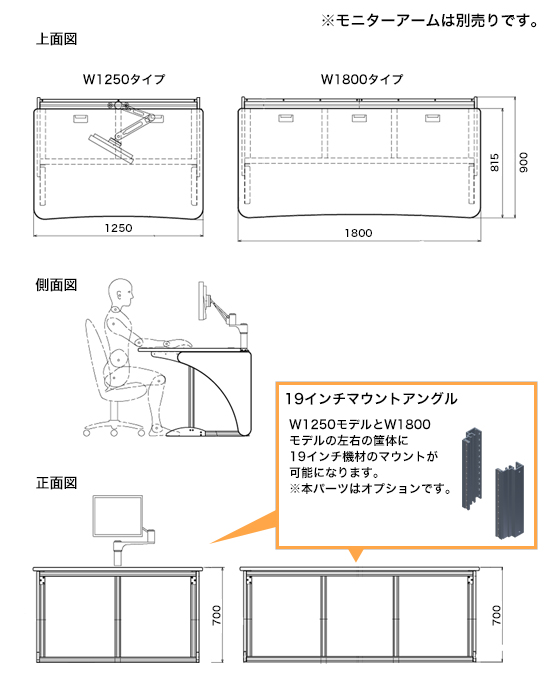 ※モニターアームは別売りです。

上面図

W1250タイプ

W1800タイプ

815

900

1250

1800

側面図

19インチマウントアングル

W1250モデルとW1800モデルの左右の筐体に19インチ機材のマウントが可能になります。
※本パーツはオプションです。

正面図

700

700